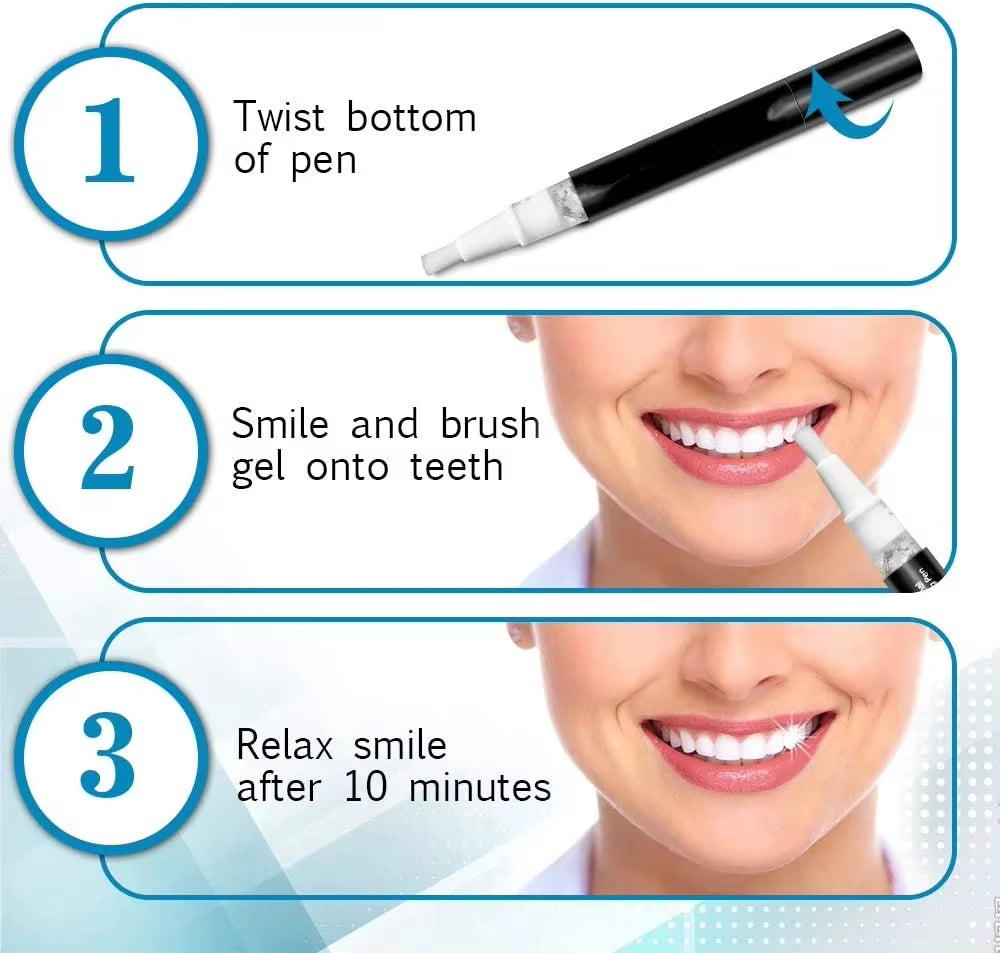 1

Twist bottom of pen

2

Smile and brush gel onto teeth

3

Relax smile after 10 minutes