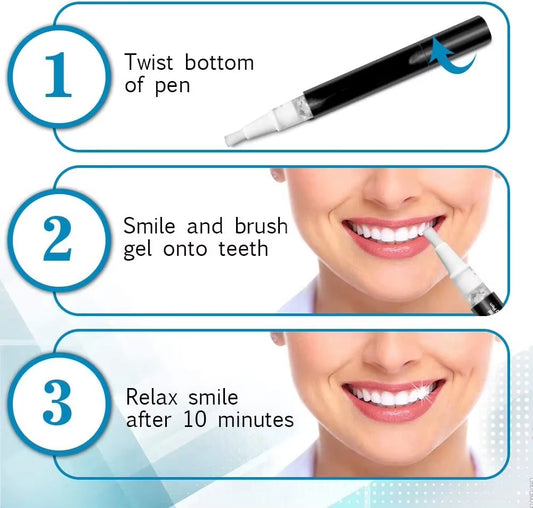 1

Twist bottom of pen

2

Smile and brush gel onto teeth

3

Relax smile after 10 minutes