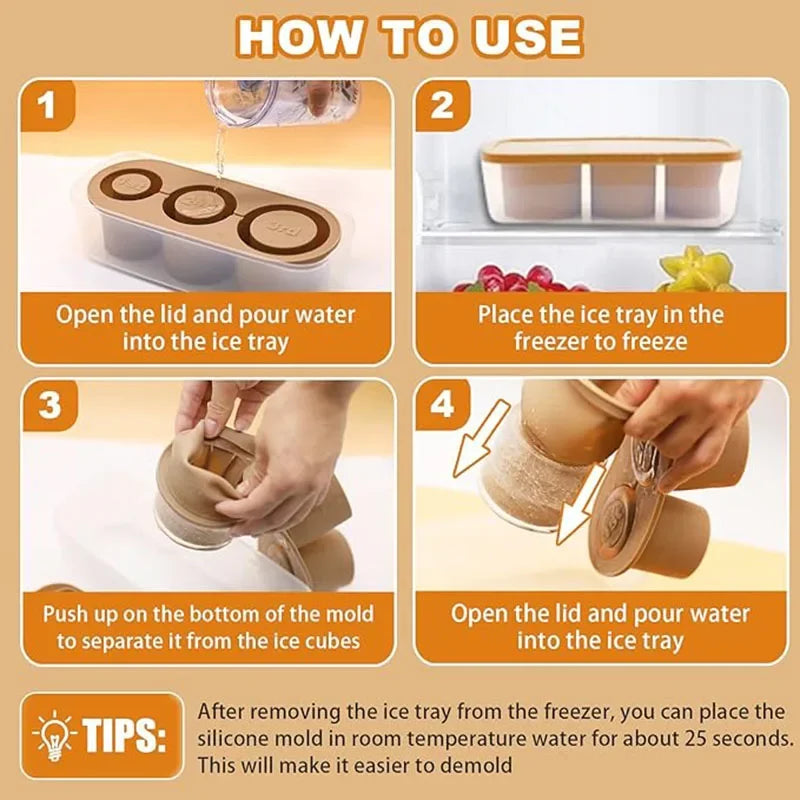 HOW TO USE

1

Open the lid and pour water into the ice tray

2

Place the ice tray in the freezer to freeze

3

Push up on the bottom of the mold to separate it from the ice cubes

4

Open the lid and pour water into the ice tray

TIPS:

After removing the ice tray from the freezer, you can place the silicone mold in room temperature water for about 25 seconds. This will make it easier to demold