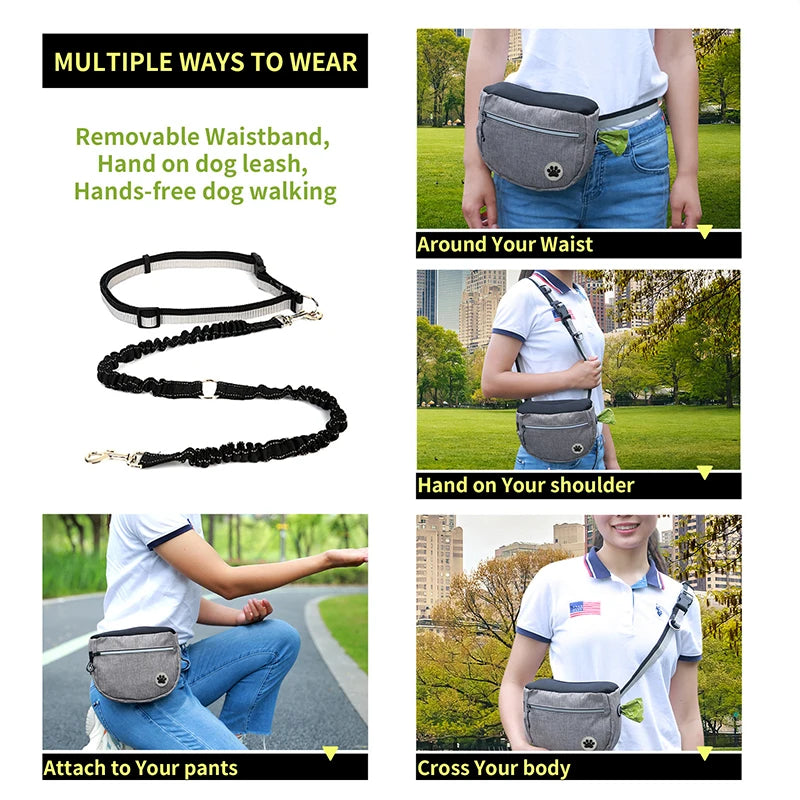 MULTIPLE WAYS TO WEAR

Removable Waistband,
Hand on dog leash,
Hands-free dog walking

Around Your Waist

Hand on Your shoulder

Attach to Your pants

Cross Your body